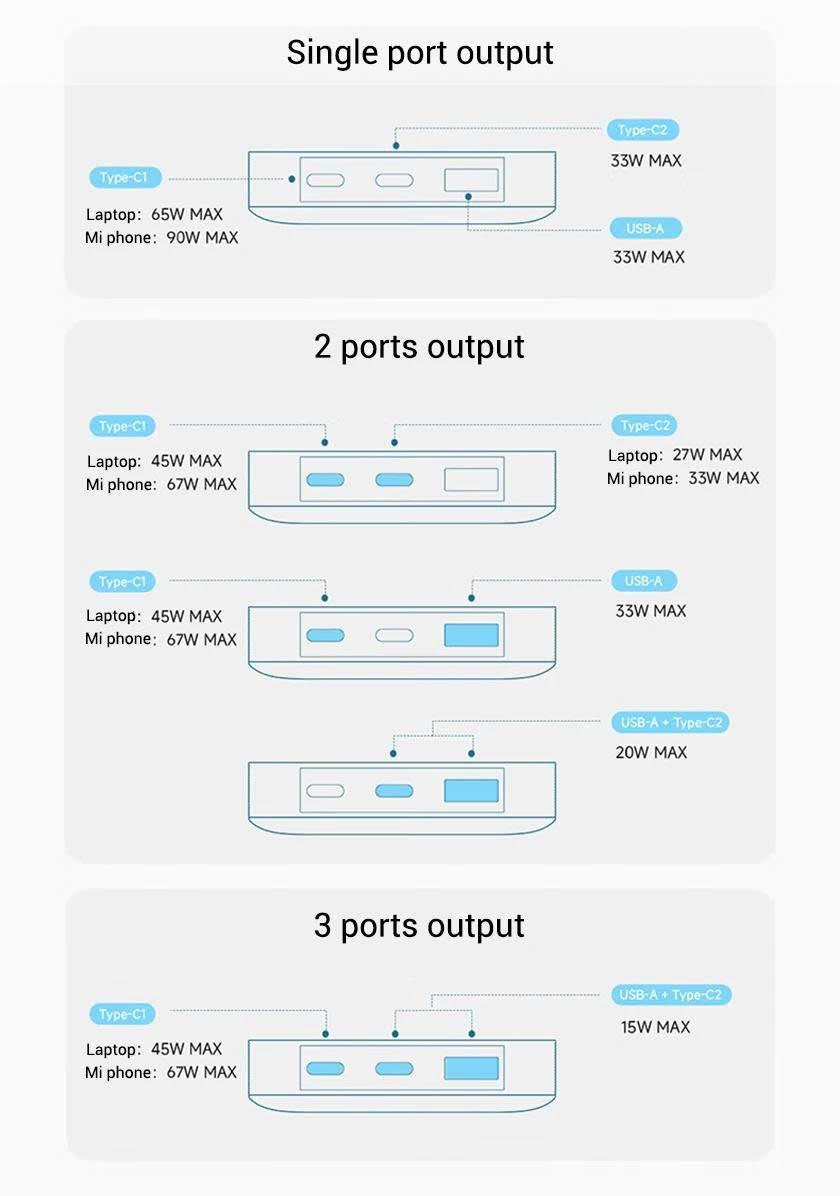 Single port output

Type-C1
Laptop: 65W MAX
Mi phone: 90W MAX

Type-C2
33W MAX

USB-A
33W MAX

2 ports output

Type-C1
Laptop: 45W MAX
Mi phone: 67W MAX

Type-C2
Laptop: 27W MAX
Mi phone: 33W MAX

Type-C1
Laptop: 45W MAX
Mi phone: 67W MAX

USB-A
33W MAX

USB-A + Type-C2
20W MAX

3 ports output

Type-C1
Laptop: 45W MAX
Mi phone: 67W MAX

USB-A + Type-C2
15W MAX