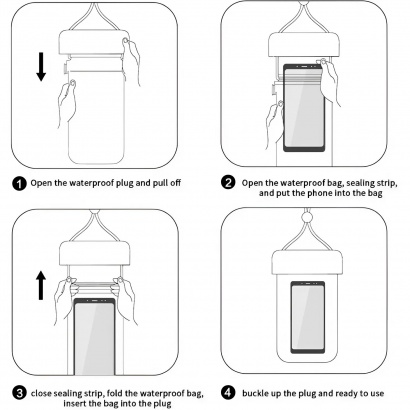 1 Open the waterproof plug and pull off

2 Open the waterproof bag, sealing strip, and put the phone into the bag

3 close sealing strip, fold the waterproof bag, insert the bag into the plug

4 buckle up the plug and ready to use